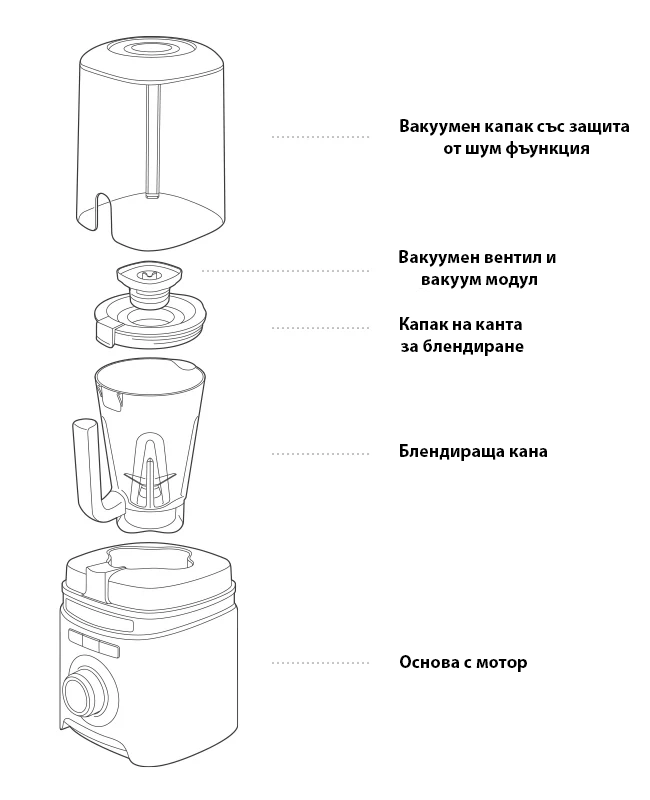 Вакуумен капак със защита от шум фъункция

Вакуумен вентил и вакуум модул

Капак на канта за блендиране

Блендираща кана

Основа с мотор